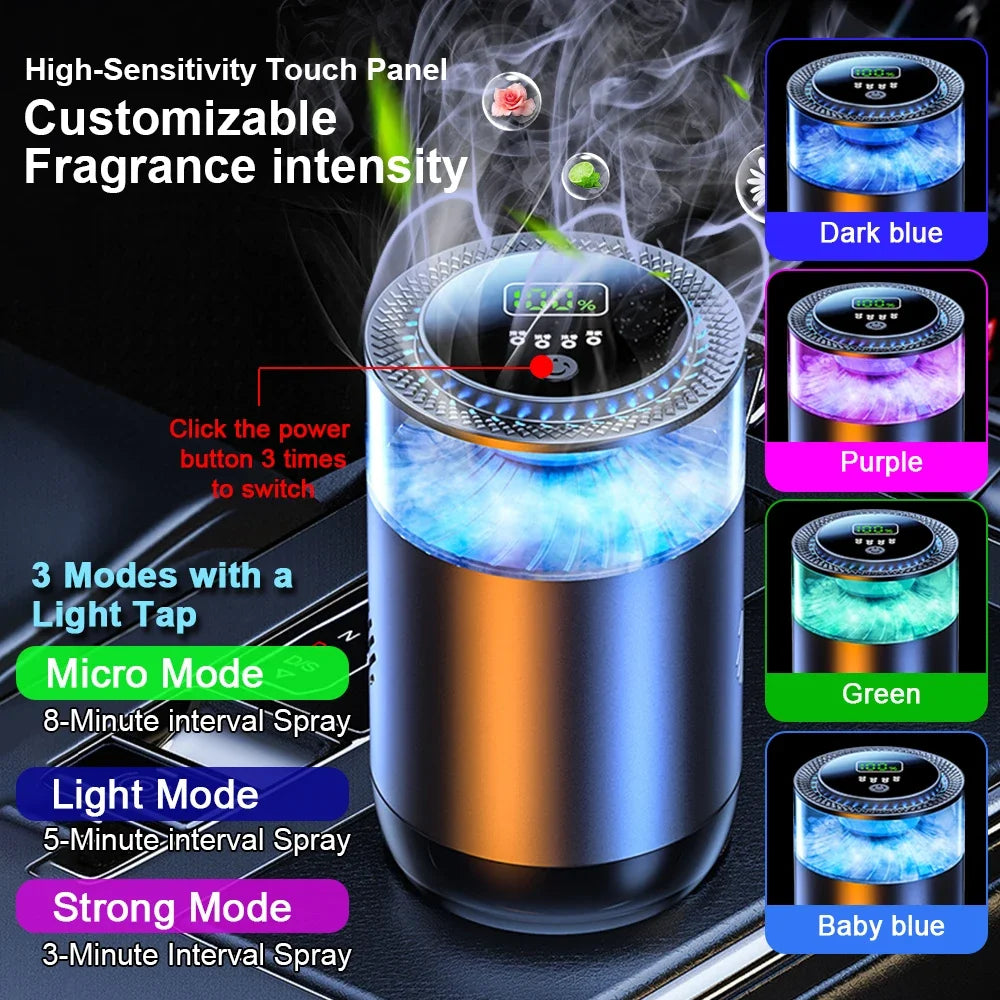 High-Sensitivity Touch Panel
Customizable Fragrance intensity

100%

Click the power button 3 times to switch

3 Modes with a Light Tap

Micro Mode
8-Minute interval Spray

Light Mode
5-Minute interval Spray

Strong Mode
3-Minute Interval Spray

Dark blue

Purple

Green

Baby blue