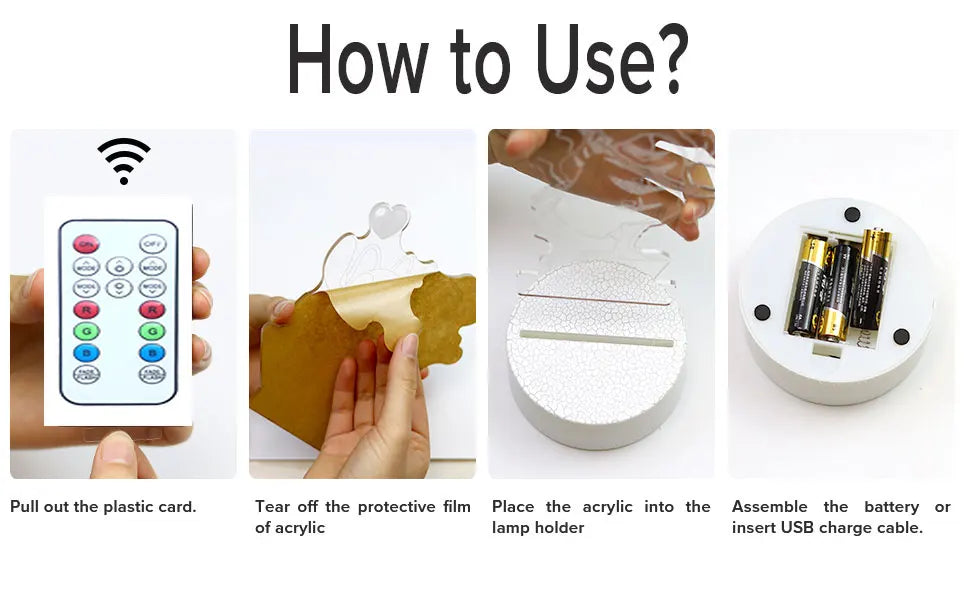 How to Use?

ON OFF
MODE MODE
MODE MODE
R R
G G
B B
FADE FLASH

Pull out the plastic card.

Tear off the protective film of acrylic

Place the acrylic into the lamp holder

Assemble the battery or insert USB charge cable.