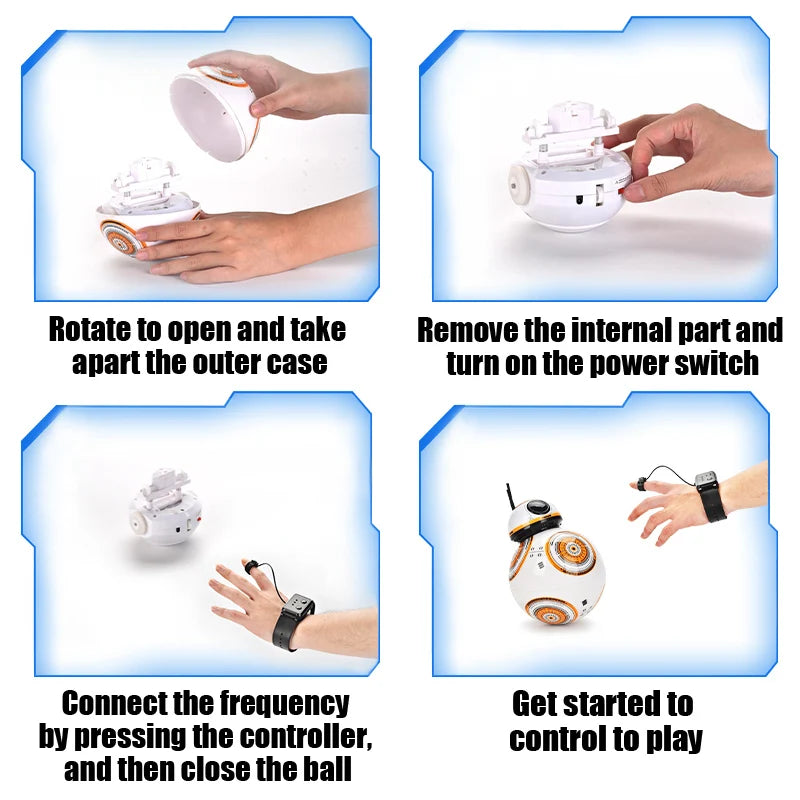 Rotate to open and take apart the outer case

Remove the internal part and turn on the power switch

Connect the frequency by pressing the controller, and then close the ball

Get started to control to play