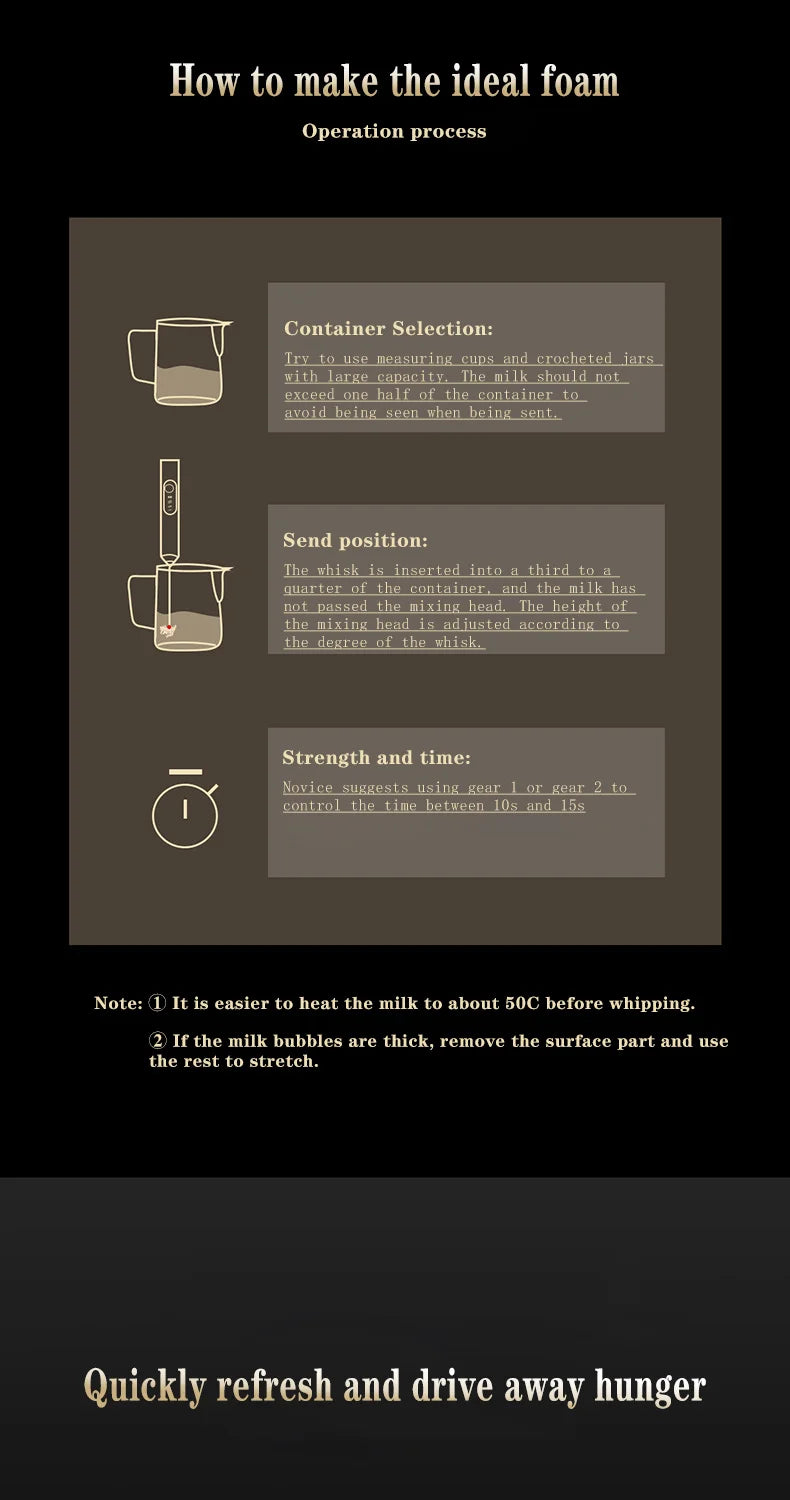 How to make the ideal foam

Operation process

Container Selection:

Try to use measuring cups and crocheted jars with large capacity. The milk should not exceed one half of the container to avoid being seen when being sent.

Send position:

The whisk is inserted into a third to a quarter of the container, and the milk has not passed the mixing head. The height of the mixing head is adjusted according to the degree of the whisk.

Strength and time:

Novice suggests using gear 1 or gear 2 to control the time between 10s and 15s

Note: ① It is easier to heat the milk to about 50C before whipping.

② If the milk bubbles are thick, remove the surface part and use the rest to stretch.

Quickly refresh and drive away hunger