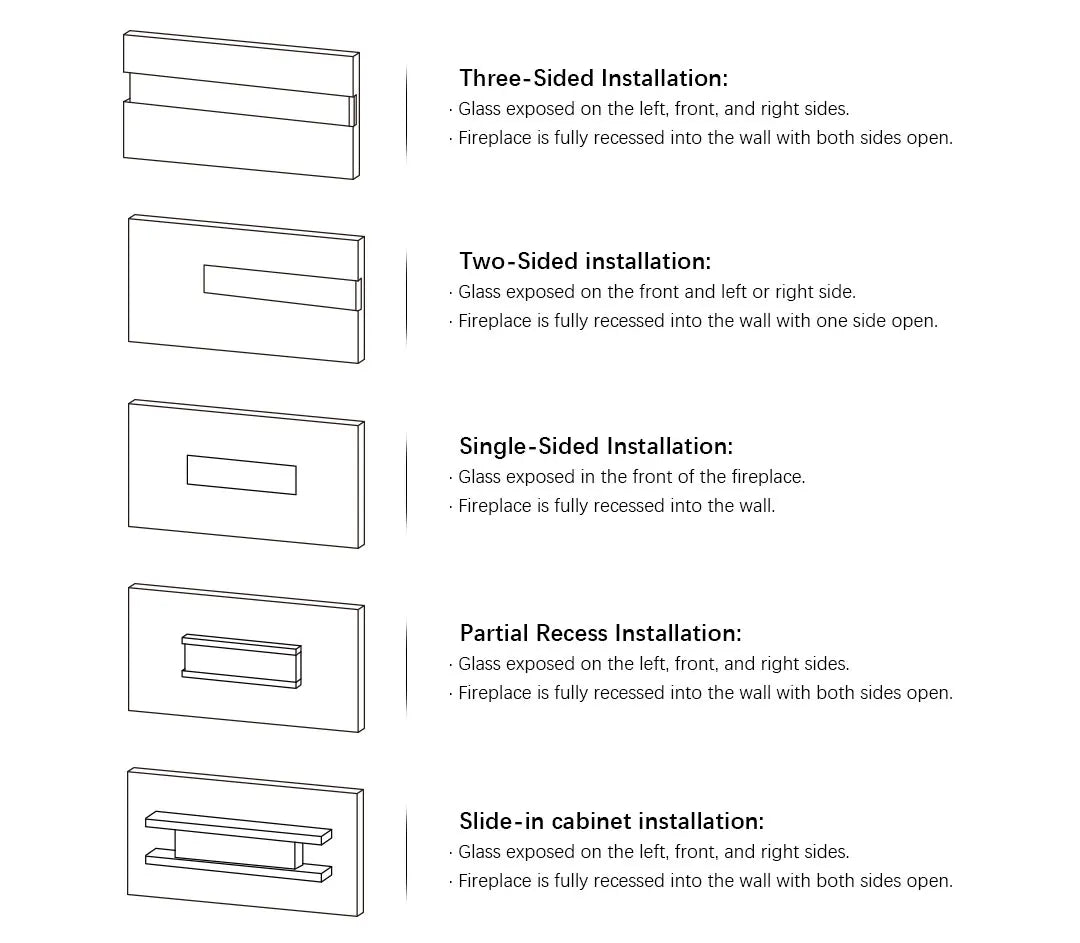 Three-Sided Installation:
· Glass exposed on the left, front, and right sides.
· Fireplace is fully recessed into the wall with both sides open.

Two-Sided installation:
· Glass exposed on the front and left or right side.
· Fireplace is fully recessed into the wall with one side open.

Single-Sided Installation:
· Glass exposed in the front of the fireplace.
· Fireplace is fully recessed into the wall.

Partial Recess Installation:
· Glass exposed on the left, front, and right sides.
· Fireplace is fully recessed into the wall with both sides open.

Slide-in cabinet installation:
· Glass exposed on the left, front, and right sides.
· Fireplace is fully recessed into the wall with both sides open.