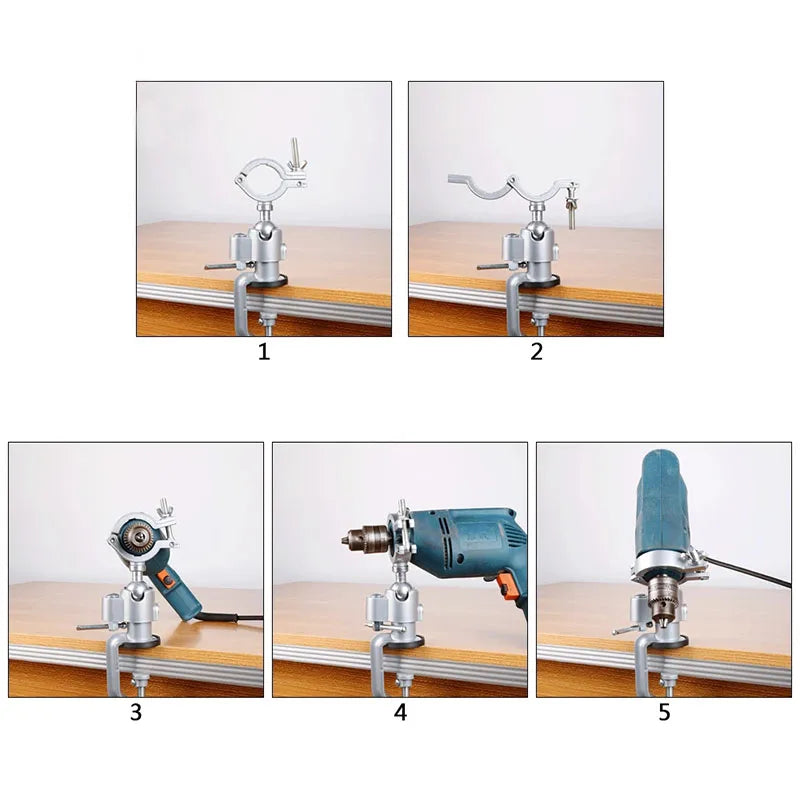 1

2

3

4

5